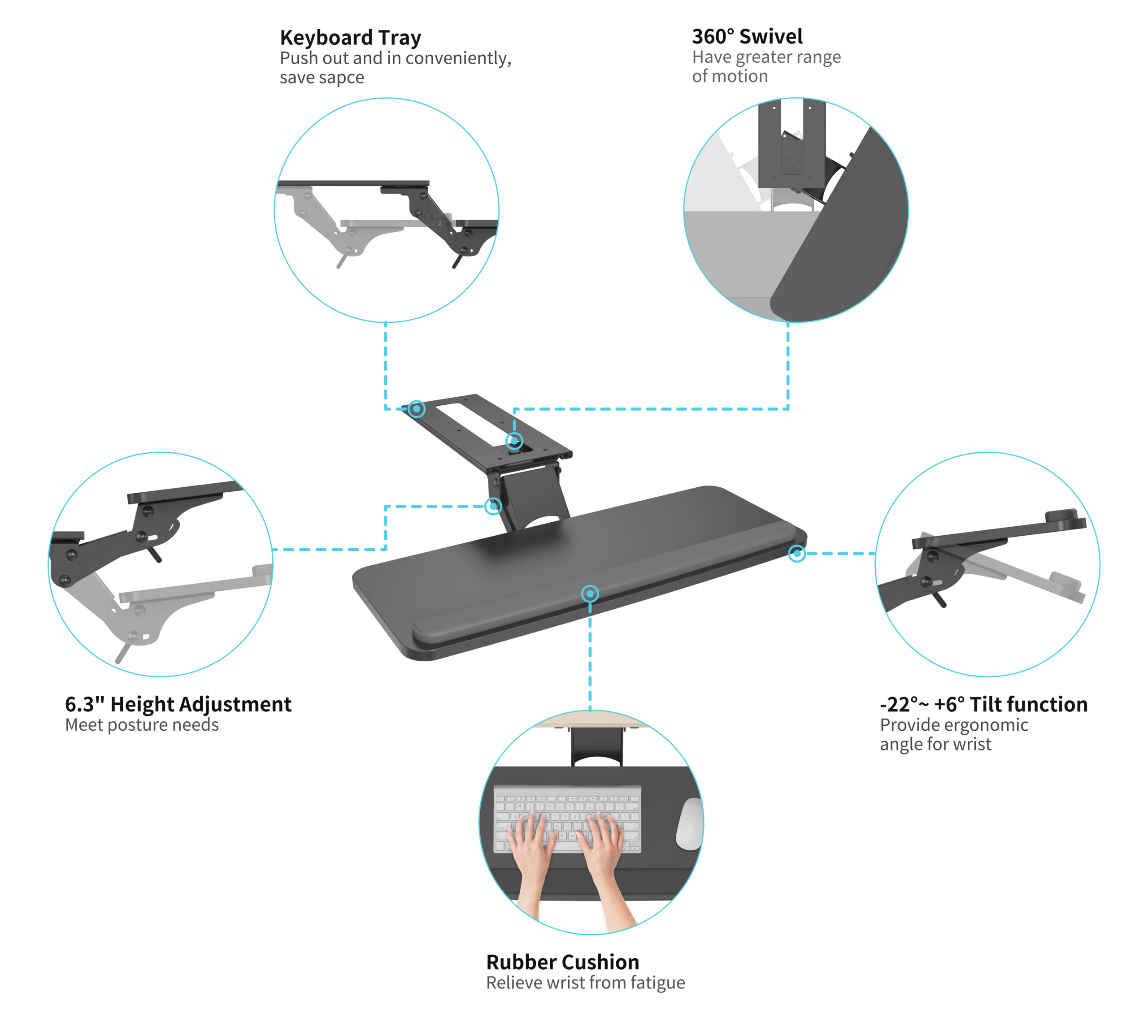 Keyboard Tray
Push out and in conveniently, save sapce

360° Swivel
Have greater range of motion

6.3" Height Adjustment
Meet posture needs

-22°~ +6° Tilt function
Provide ergonomic angle for wrist

Rubber Cushion
Relieve wrist from fatigue